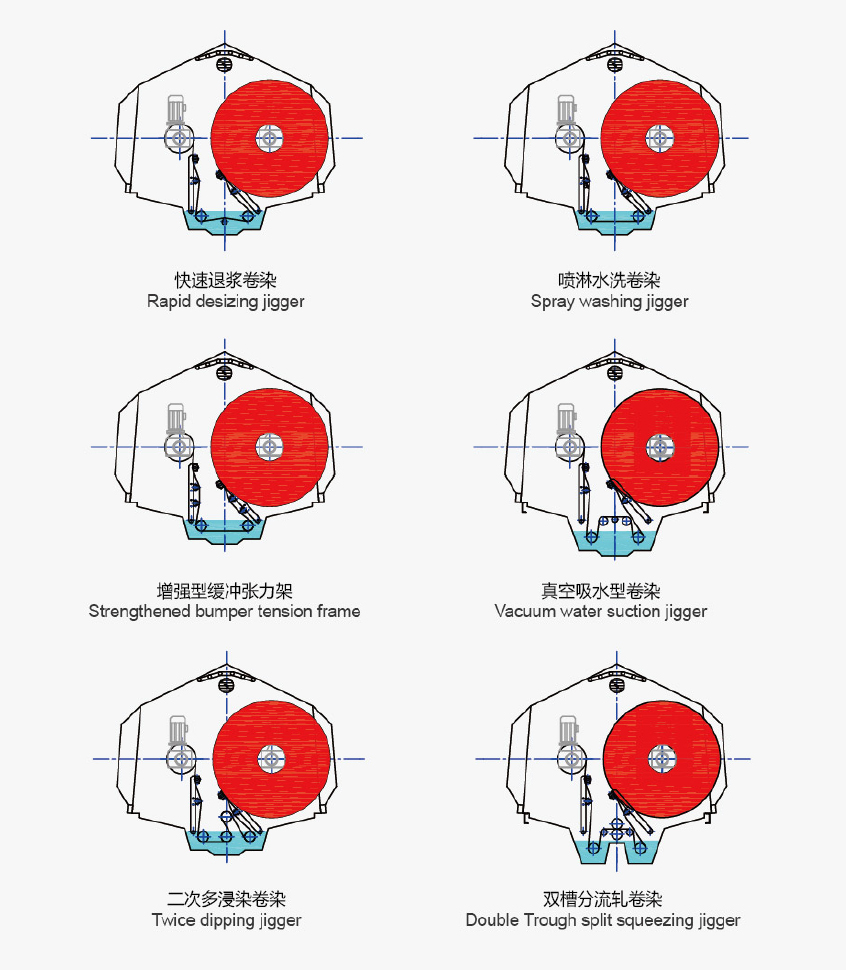 快速退浆卷染
Rapid desizing jigger

喷淋水洗卷染
Spray washing jigger

增强型缓冲张力架
Strengthened bumper tension frame

真空吸水型卷染
Vacuum water suction jigger

二次多浸染卷染
Twice dipping jigger

双槽分流轧卷染
Double Trough split squeezing jigger